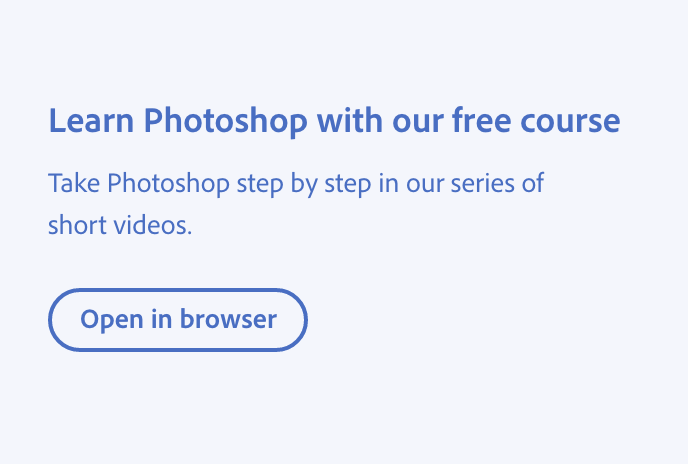 Learn Photoshop with our free course

Take Photoshop step by step in our series of short videos.

Open in browser